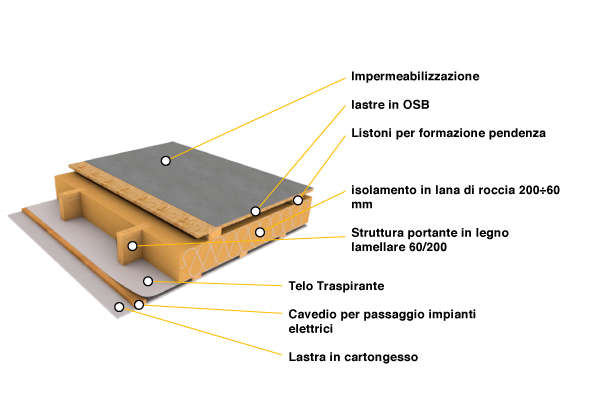 Impermeabilizzazione

lastre in OSB

Listoni per formazione pendenza

isolamento in lana di roccia 200÷60 mm

Struttura portante in legno lamellare 60/200

Telo Traspirante

Cavedio per passaggio impianti elettrici

Lastra in cartongesso