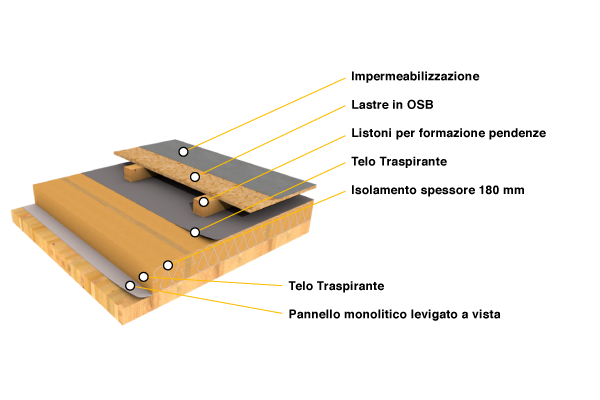 Impermeabilizzazione

Lastre in OSB

Listoni per formazione pendenze

Telo Traspirante

Isolamento spessore 180 mm

Telo Traspirante

Pannello monolitico levigato a vista